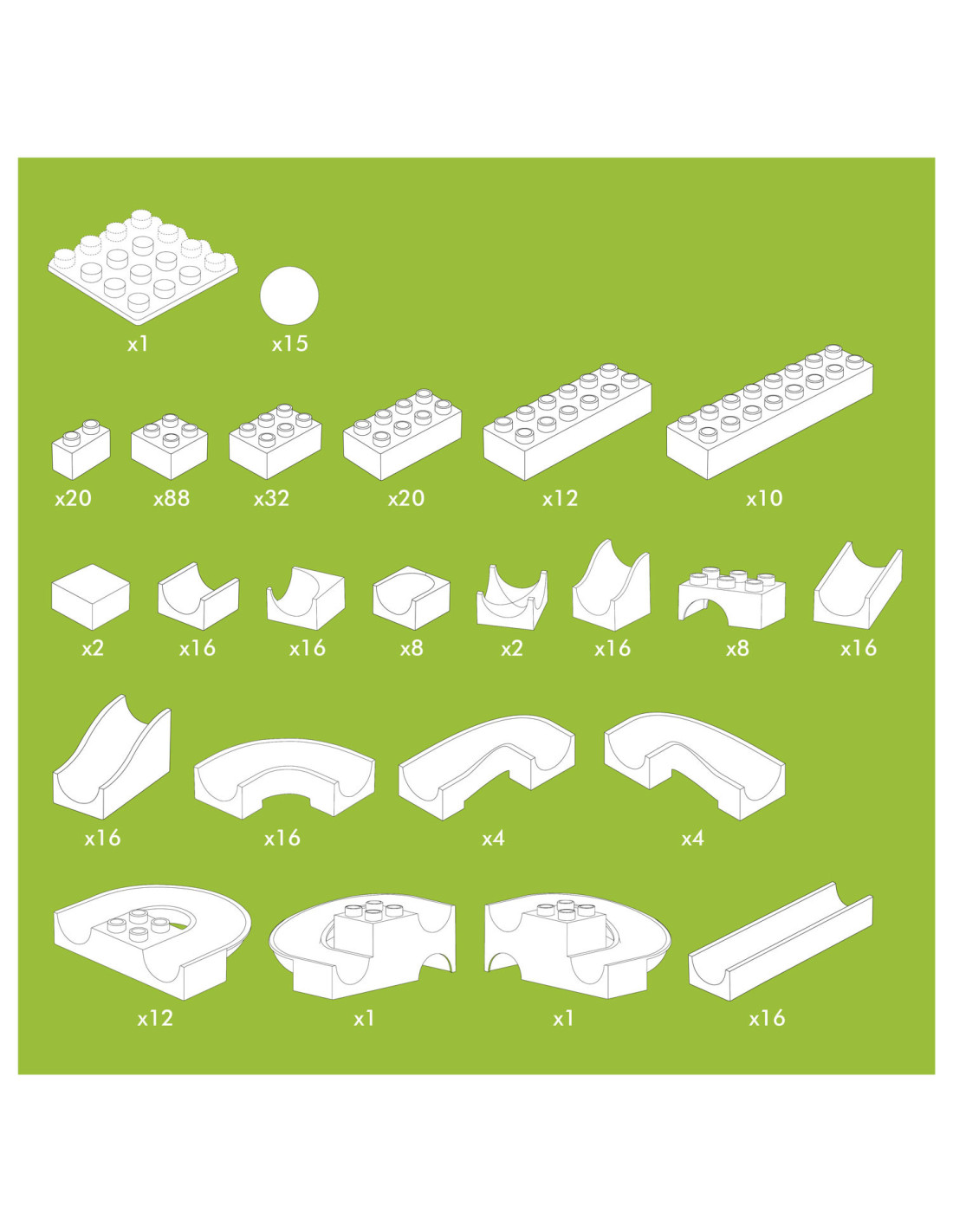 x1 x15

x20 x88 x32 x20 x12 x10

x2 x16 x16 x8 x2 x16 x8 x16

x16 x16 x4 x4

x12 x1 x1 x16