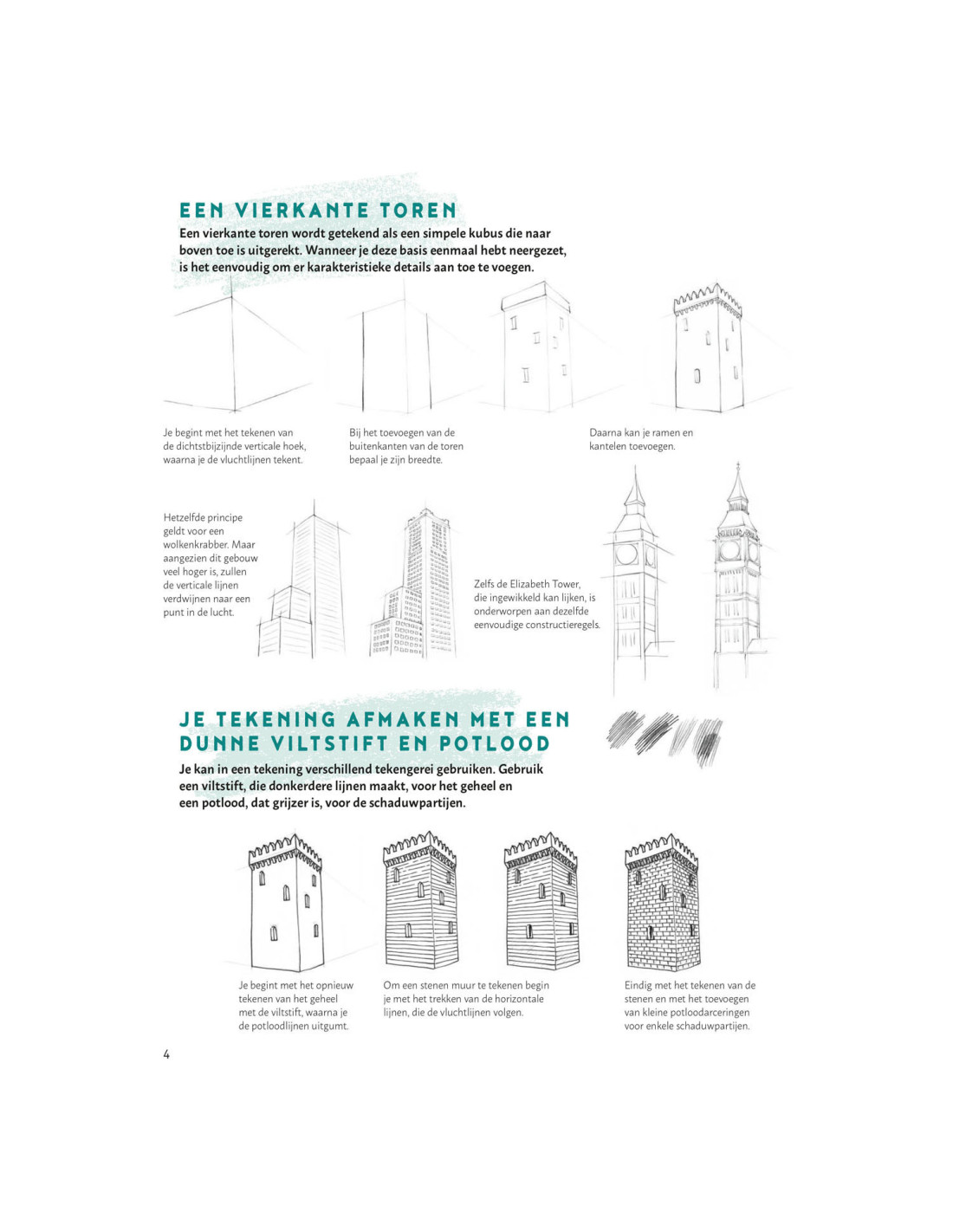 EEN VIERKANTE TOREN

Een vierkante toren wordt getekend als een simpele kubus die naar boven toe is uitgerekt. Wanneer je deze basis eenmaal hebt neergezet, is het eenvoudig om er karakteristieke details aan toe te voegen.

Je begint met het tekenen van de dichtstbijzijnde verticale hoek, waarna je de vluchtlijnen tekent.

Bij het toevoegen van de buitenkanten van de toren bepaal je zijn breedte.

Daarna kan je ramen en kantelen toevoegen.

Hetzelfde principe geldt voor een wolkenkrabber. Maar aangezien dit gebouw veel hoger is, zullen de verticale lijnen verdwijnen naar een punt in de lucht.

Zelfs de Elizabeth Tower, die ingewikkeld kan lijken, is onderworpen aan dezelfde eenvoudige constructieregels.

JE TEKENING AFMAKEN MET EEN DUNNE VILTSTIFT EN POTLOOD

Je kan in een tekening verschillend tekengerei gebruiken. Gebruik een viltstift, die donkerdere lijnen maakt, voor het geheel en een potlood, dat grijzer is, voor de schaduwpartijen.

Je begint met het opnieuw tekenen van het geheel met de viltstift, waarna je de potloodlijnen uitgumt.

Om een stenen muur te tekenen begin je met het trekken van de horizontale lijnen, die de vluchtlijnen volgen.

Eindig met het tekenen van de stenen en met het toevoegen van kleine potloodarceringen voor enkele schaduwpartijen.

4