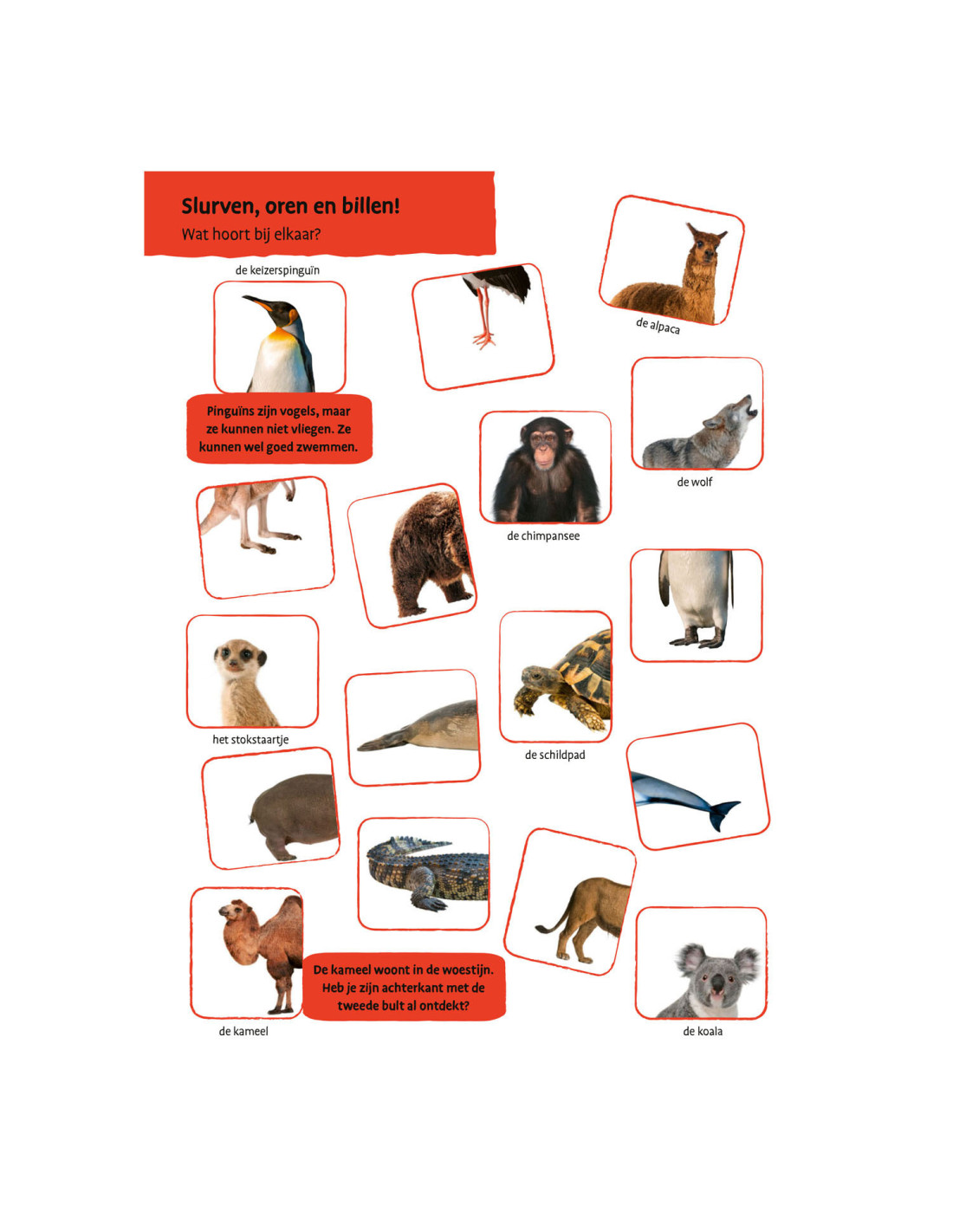 Slurven, oren en billen!
Wat hoort bij elkaar?

de keizerspinguïn

Pinguïns zijn vogels, maar ze kunnen niet vliegen. Ze kunnen wel goed zwemmen.

de alpaca

de wolf

de chimpansee

het stokstaartje

de schildpad

de kameel

De kameel woont in de woestijn. Heb je zijn achterkant met de tweede bult al ontdekt?

de koala