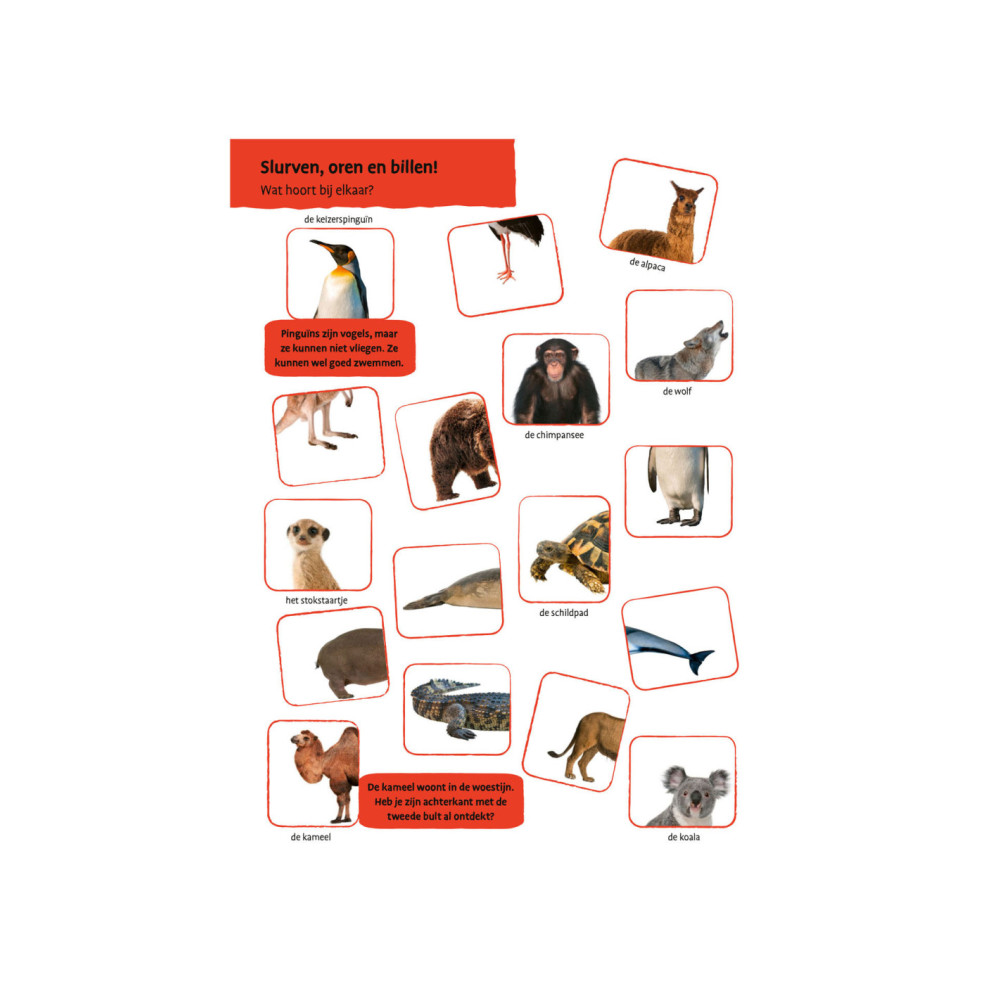 Slurven, oren en billen!
Wat hoort bij elkaar?

de keizerspinguïn

de alpaca

Pinguïns zijn vogels, maar ze kunnen niet vliegen. Ze kunnen wel goed zwemmen.

de wolf

de chimpansee

het stokstaartje

de schildpad

De kameel woont in de woestijn. Heb je zijn achterkant met de tweede bult al ontdekt?

de kameel

de koala