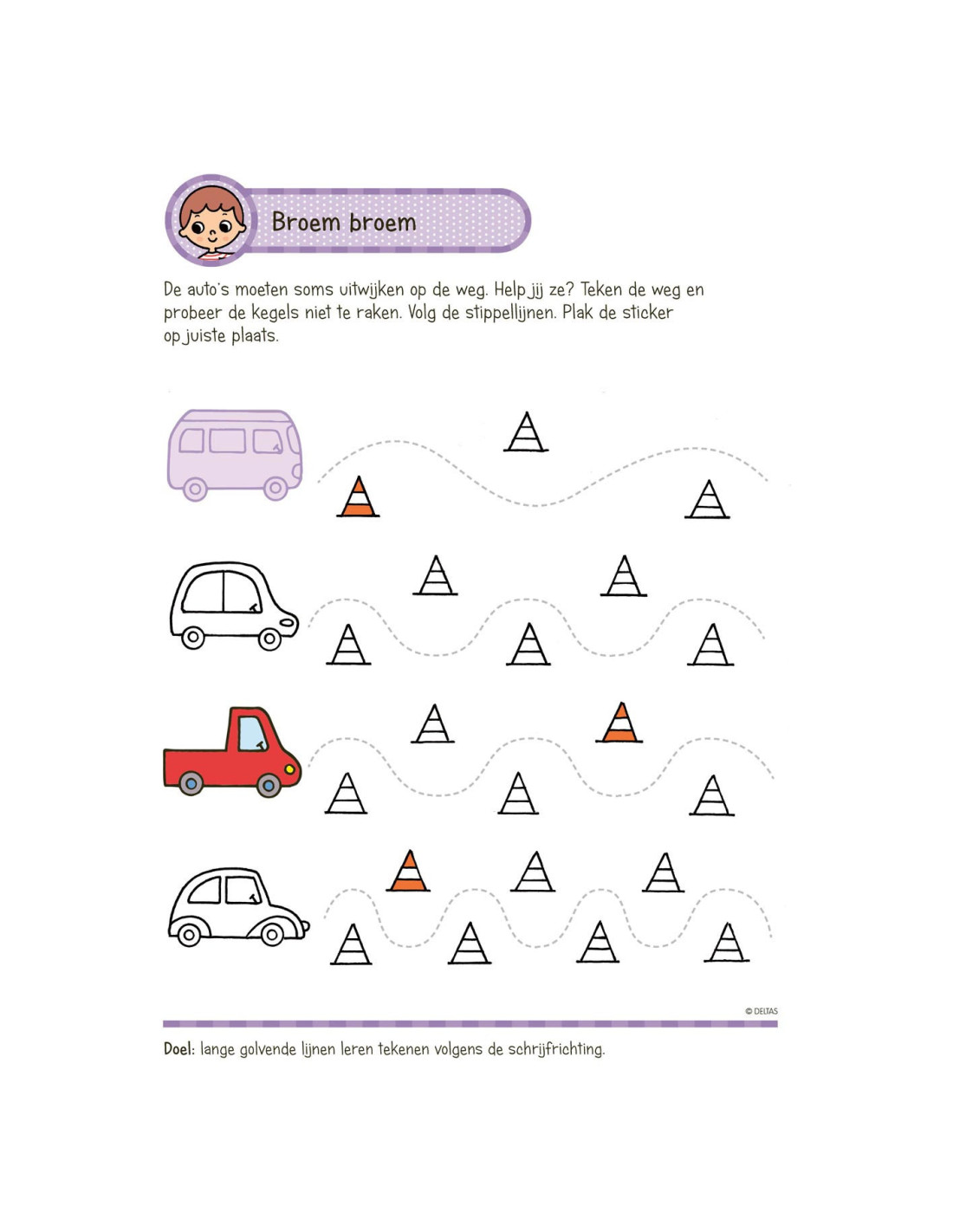 Broem broem

De auto's moeten soms uitwijken op de weg. Help jij ze? Teken de weg en probeer de kegels niet te raken. Volg de stippellijnen. Plak de sticker op juiste plaats.

© DELTAS

Doel: lange golvende lijnen leren tekenen volgens de schrijfrichting.