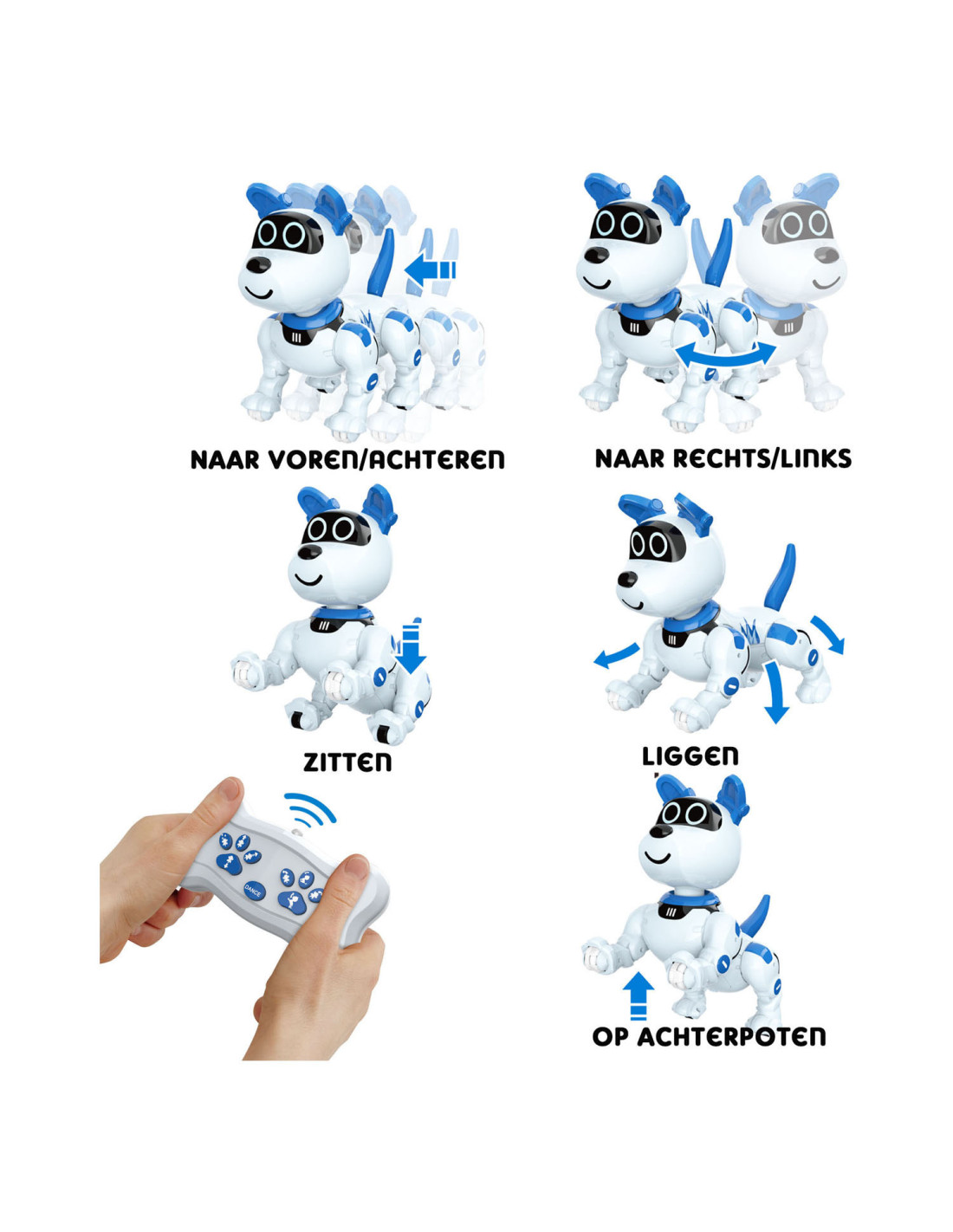 NAAR VOREN/ACHTEREN

NAAR RECHTS/LINKS

ZITTEN

LIGGEN

DANCE

OP ACHTERPOTEN