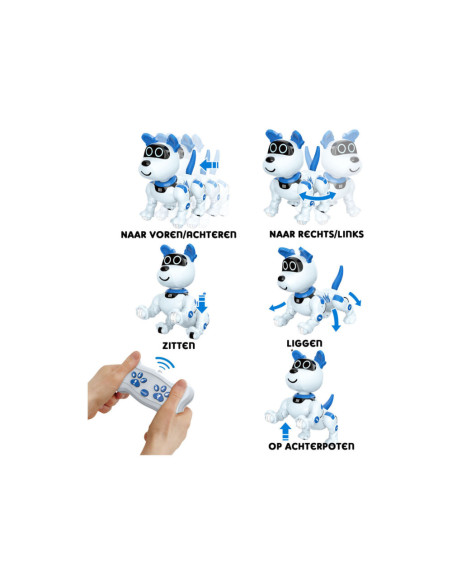 NAAR VOREN/ACHTEREN

NAAR RECHTS/LINKS

ZITTEN

LIGGEN

OP ACHTERPOTEN