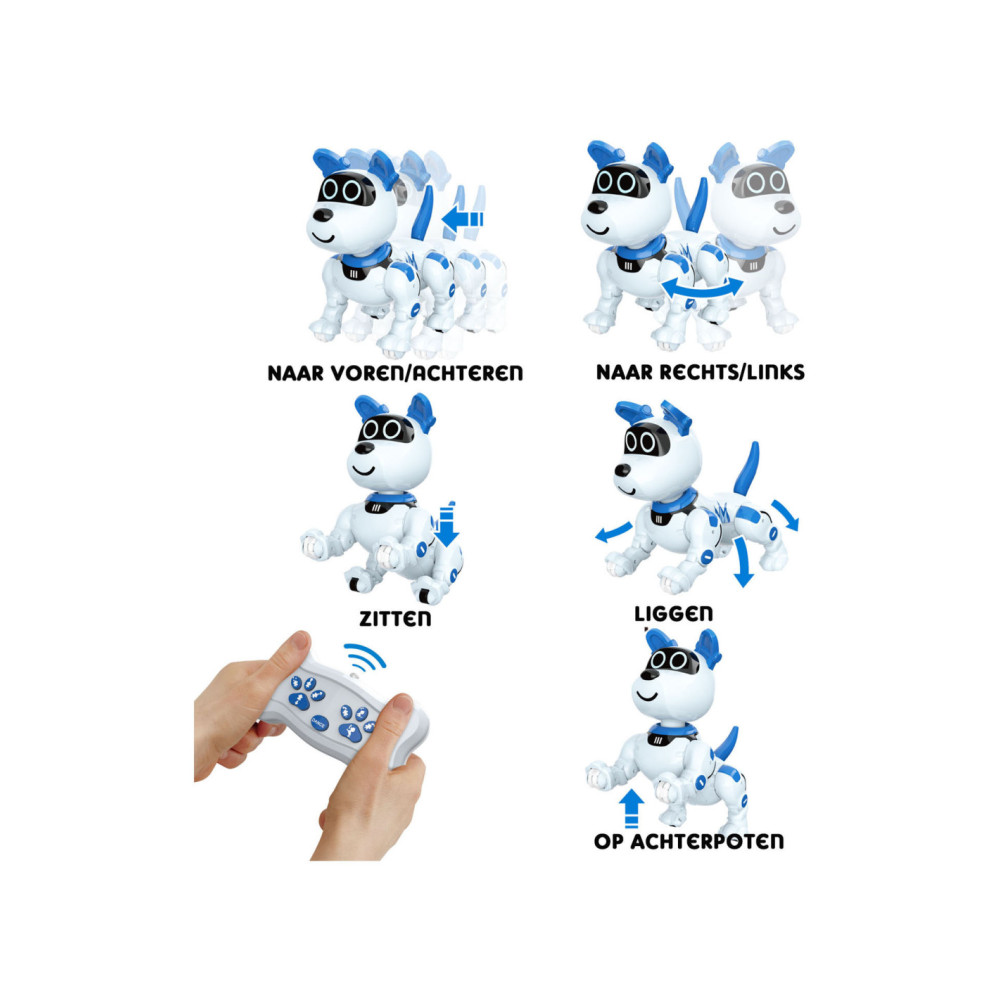 NAAR VOREN/ACHTEREN

NAAR RECHTS/LINKS

ZITTEN

LIGGEN

OP ACHTERPOTEN