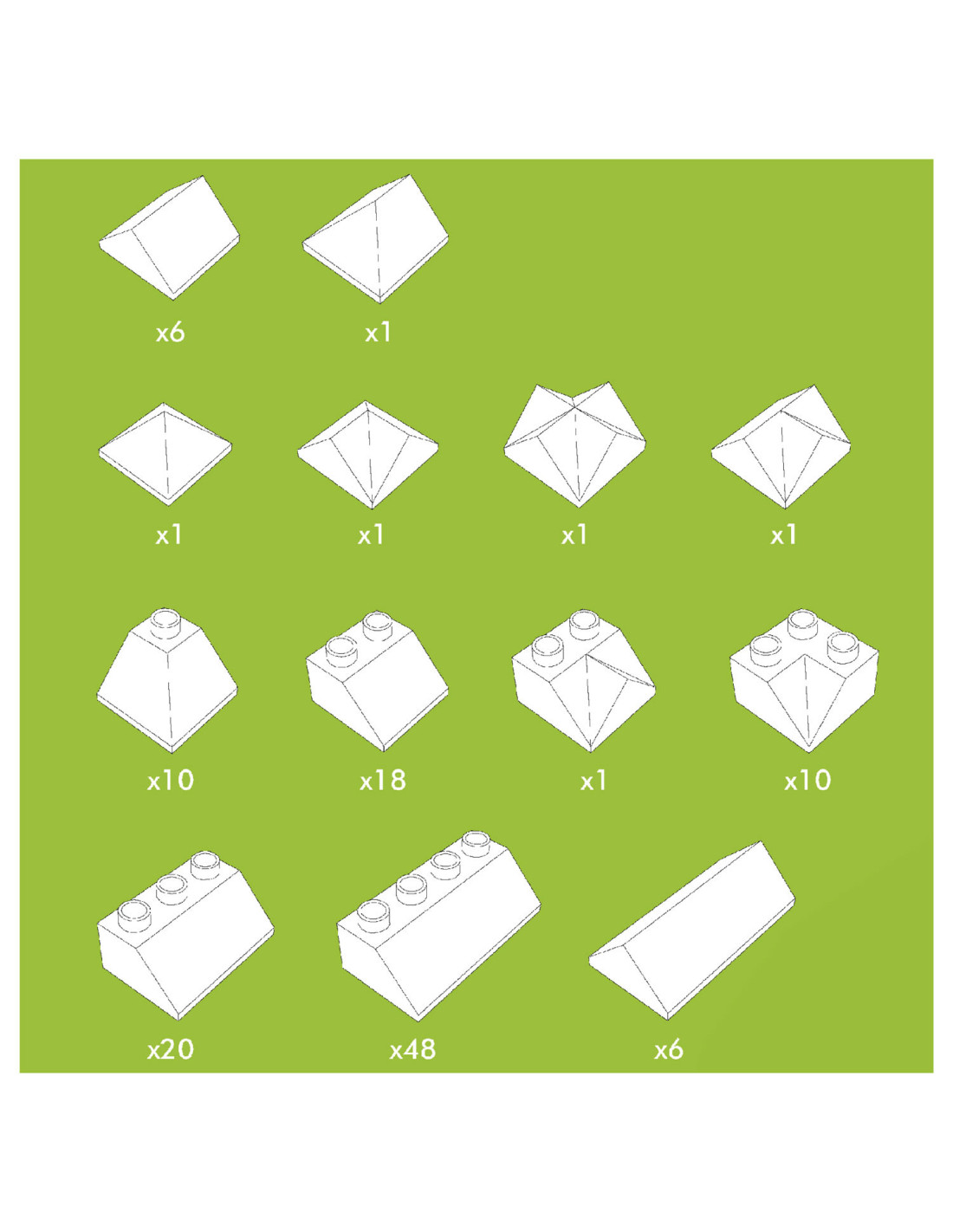 x6 x1

x1 x1 x1 x1

x10 x18 x1 x10

x20 x48 x6