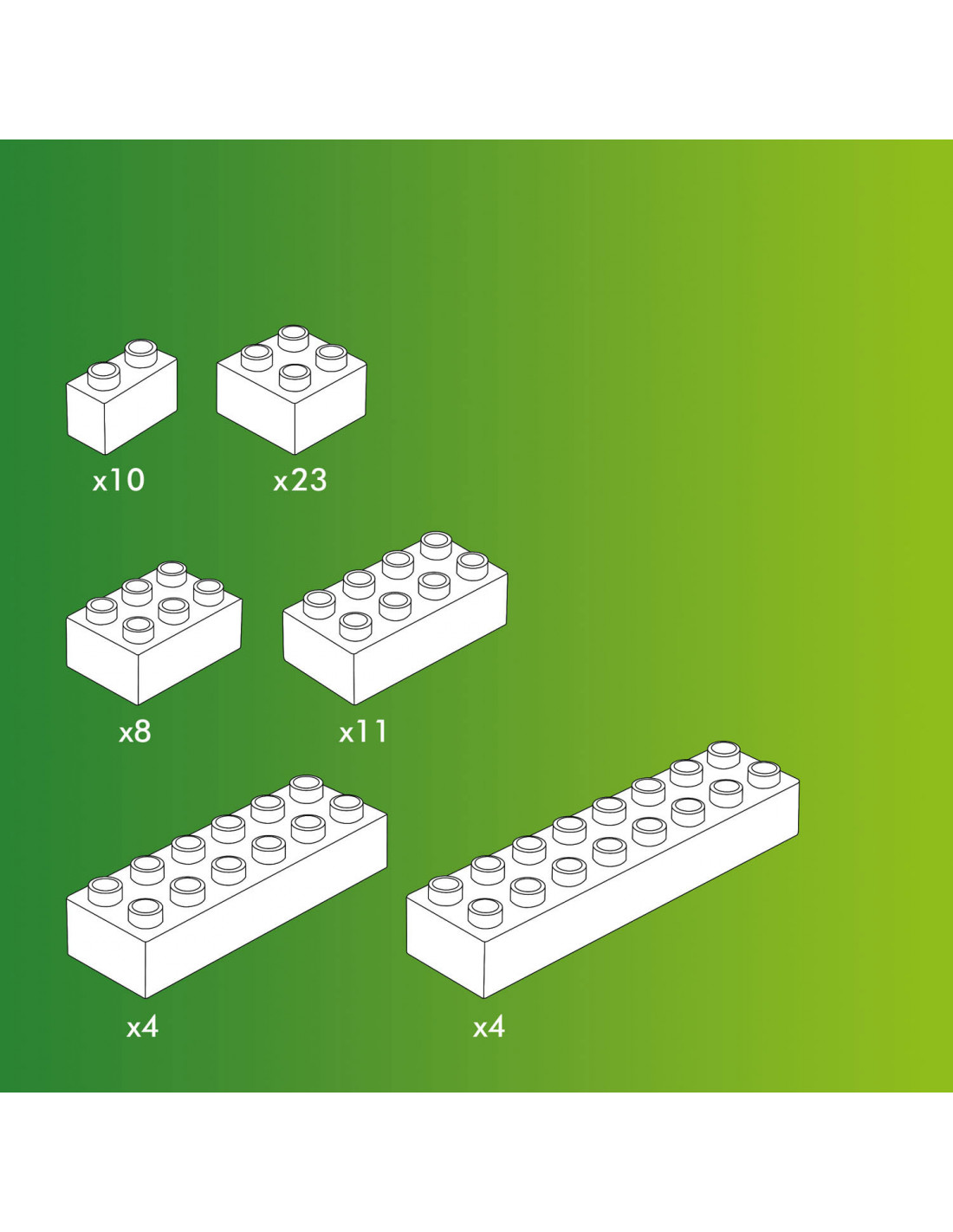 x10 x23

x8 x11

x4 x4